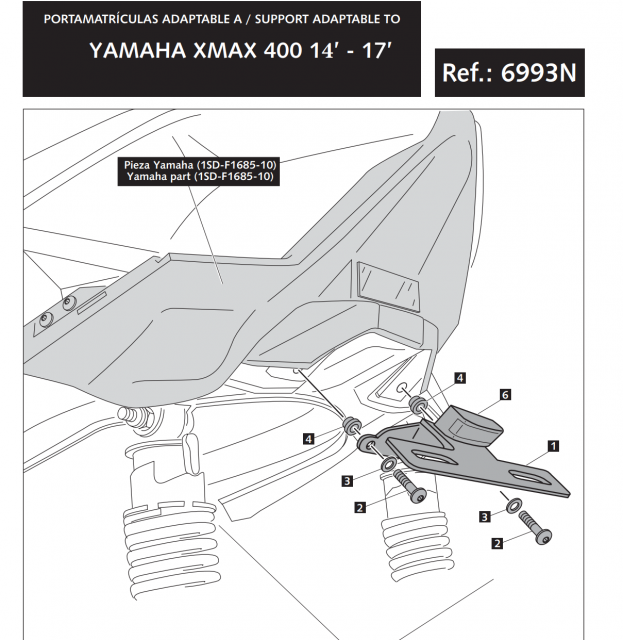 PORTAMATRÍCULAS ADAPTABLE A / SUPPORT ADAPTABLE TO

YAMAHA XMAX 400 14' - 17'

Ref.: 6993N

Pieza Yamaha (1SD-F1685-10)
Yamaha part (1SD-F1685-10)

4
6
4
1
3
2
3
2